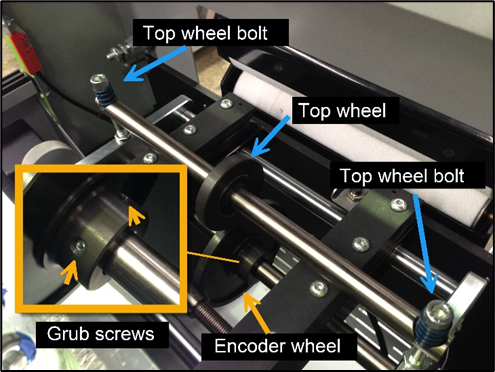 Top wheel bolt

Top wheel

Top wheel bolt

Grub screws

Encoder wheel